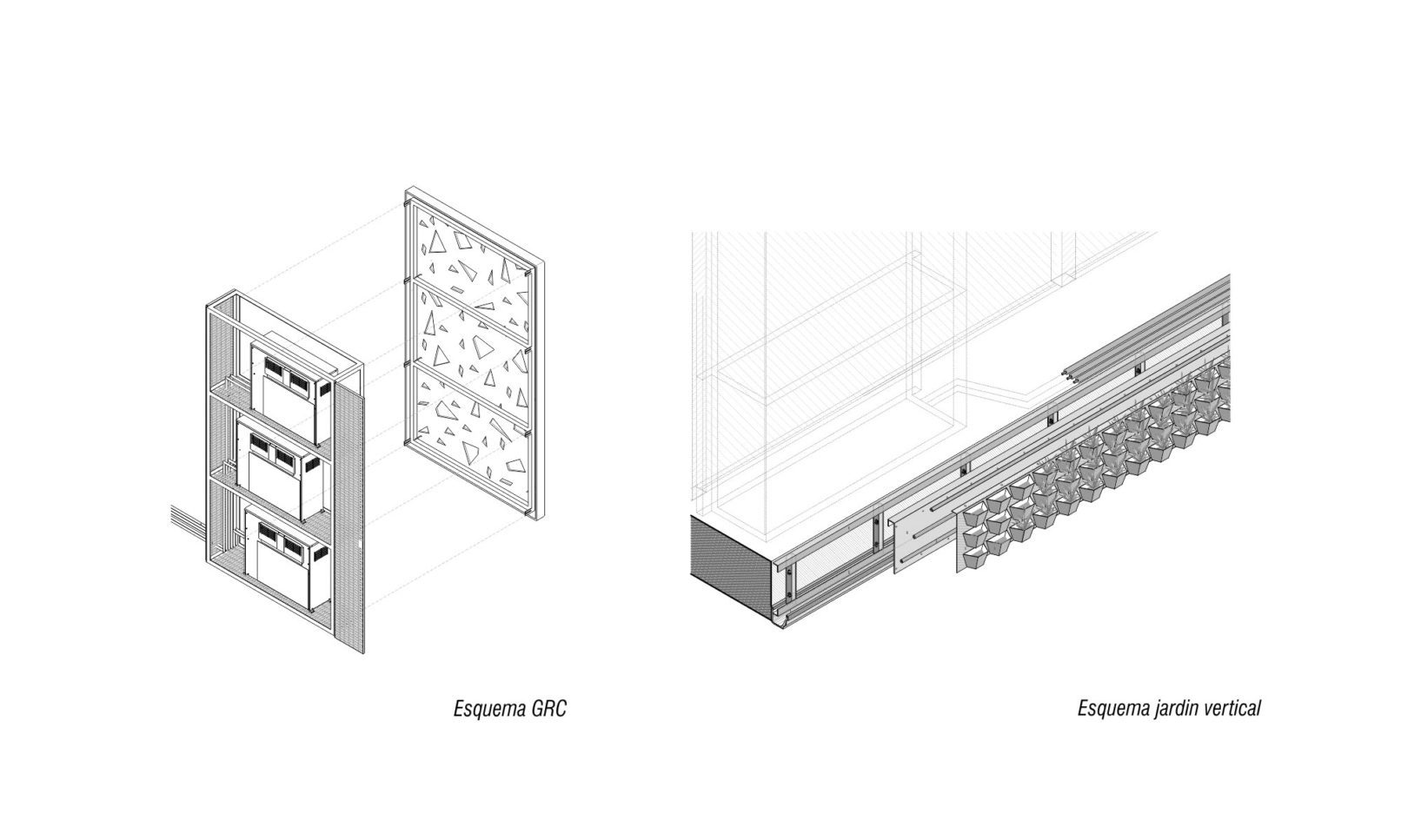 Esquema GRC

Esquema jardin vertical